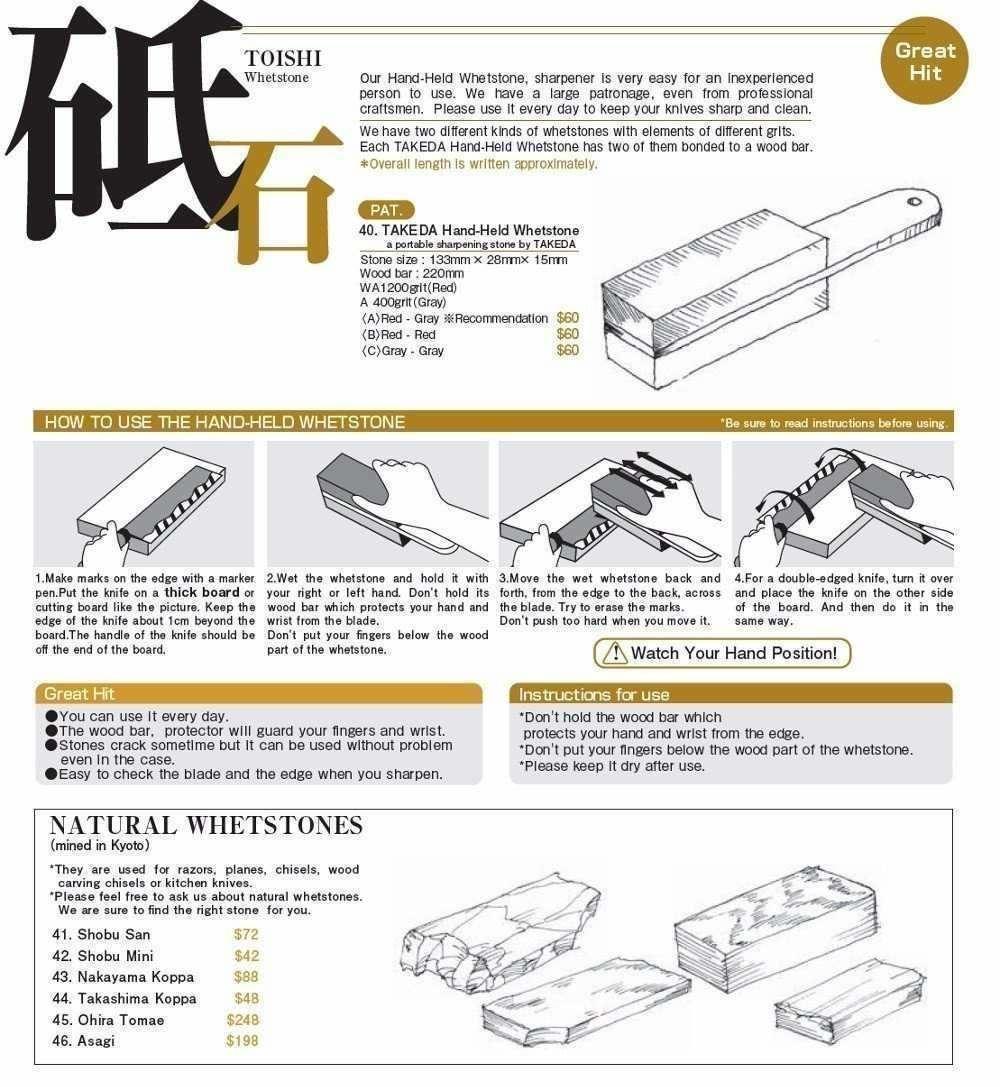 砥石

TOISHI
Whetstone

Great Hit

Our Hand-Held Whetstone, sharpener is very easy for an inexperienced person to use. We have a large patronage, even from professional craftsmen. Please use it every day to keep your knives sharp and clean.

We have two different kinds of whetstones with elements of different grits. Each TAKEDA Hand-Held Whetstone has two of them bonded to a wood bar.
*Overall length is written approximately.

PAT.
40. TAKEDA Hand-Held Whetstone
a portable sharpening stone by TAKEDA
Stone size : 133mm × 28mm× 15mm
Wood bar : 220mm
WA1200grit(Red)
A 400grit(Gray)
〈A〉Red - Gray ※Recommendation $60
〈B〉Red - Red $60
〈C〉Gray - Gray $60

HOW TO USE THE HAND-HELD WHETSTONE
*Be sure to read instructions before using.

1.Make marks on the edge with a marker pen.Put the knife on a thick board or cutting board like the picture. Keep the edge of the knife about 1cm beyond the board.The handle of the knife should be off the end of the board.

2.Wet the whetstone and hold it with your right or left hand. Don't hold its wood bar which protects your hand and wrist from the blade.
Don't put your fingers below the wood part of the whetstone.

3.Move the wet whetstone back and forth, from the edge to the back, across the blade. Try to erase the marks.
Don't push too hard when you move it.

4.For a double-edged knife, turn it over and place the knife on the other side of the board. And then do it in the same way.

Watch Your Hand Position!

Great Hit
●You can use it every day.
●The wood bar, protector will guard your fingers and wrist.
●Stones crack sometime but it can be used without problem even in the case.
●Easy to check the blade and the edge when you sharpen.

Instructions for use
*Don't hold the wood bar which protects your hand and wrist from the edge.
*Don't put your fingers below the wood part of the whetstone.
*Please keep it dry after use.

NATURAL WHETSTONES
(mined in Kyoto)
*They are used for razors, planes, chisels, wood carving chisels or kitchen knives.
*Please feel free to ask us about natural whetstones. We are sure to find the right stone for you.

41. Shobu San $72
42. Shobu Mini $42
43. Nakayama Koppa $88
44. Takashima Koppa $48
45. Ohira Tomae $248
46. Asagi $198